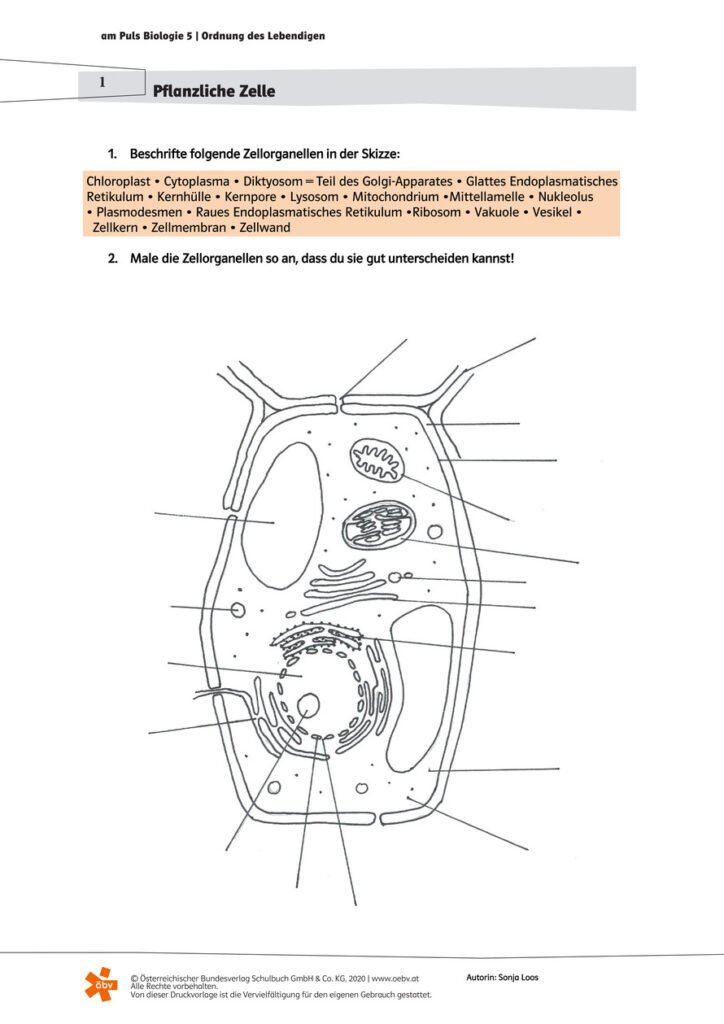 am Puls Biologie 5 | Ordnung des Lebendigen

1

Pflanzliche Zelle

1. Beschrifte folgende Zellorganellen in der Skizze:

Chloroplast • Cytoplasma • Diktyosom = Teil des Golgi-Apparates • Glattes Endoplasmatisches Retikulum • Kernhülle • Kernpore • Lysosom • Mitochondrium •Mittellamelle • Nukleolus • Plasmodesmen • Raues Endoplasmatisches Retikulum •Ribosom • Vakuole • Vesikel • Zellkern • Zellmembran • Zellwand

2. Male die Zellorganellen so an, dass du sie gut unterscheiden kannst!

öbv

© Österreichischer Bundesverlag Schulbuch GmbH & Co. KG, 2020 | www.oebv.at
Alle Rechte vorbehalten.
Von dieser Druckvorlage ist die Vervielfältigung für den eigenen Gebrauch gestattet.

Autorin: Sonja Loos